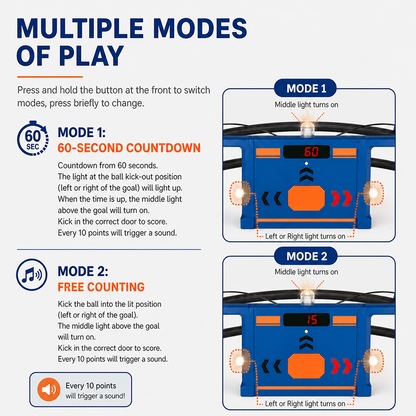 MULTIPLE MODES OF PLAY

Press and hold the button at the front to switch modes, press briefly to change.

60 SEC

MODE 1:
60-SECOND COUNTDOWN

Countdown from 60 seconds.
The light at the ball kick-out position (left or right of the goal) will light up.
When the time is up, the middle light above the goal will turn on.
Kick in the correct door to score.
Every 10 points will trigger a sound.

MODE 2:
FREE COUNTING

Kick the ball into the lit position (left or right of the goal).
The middle light above the goal will turn on.
Kick in the correct door to score.
Every 10 points will trigger a sound.

Every 10 points
will trigger a sound!

MODE 1

Middle light turns on

60

Left or Right light turns on

MODE 2

Middle light turns on

15

Left or Right light turns on