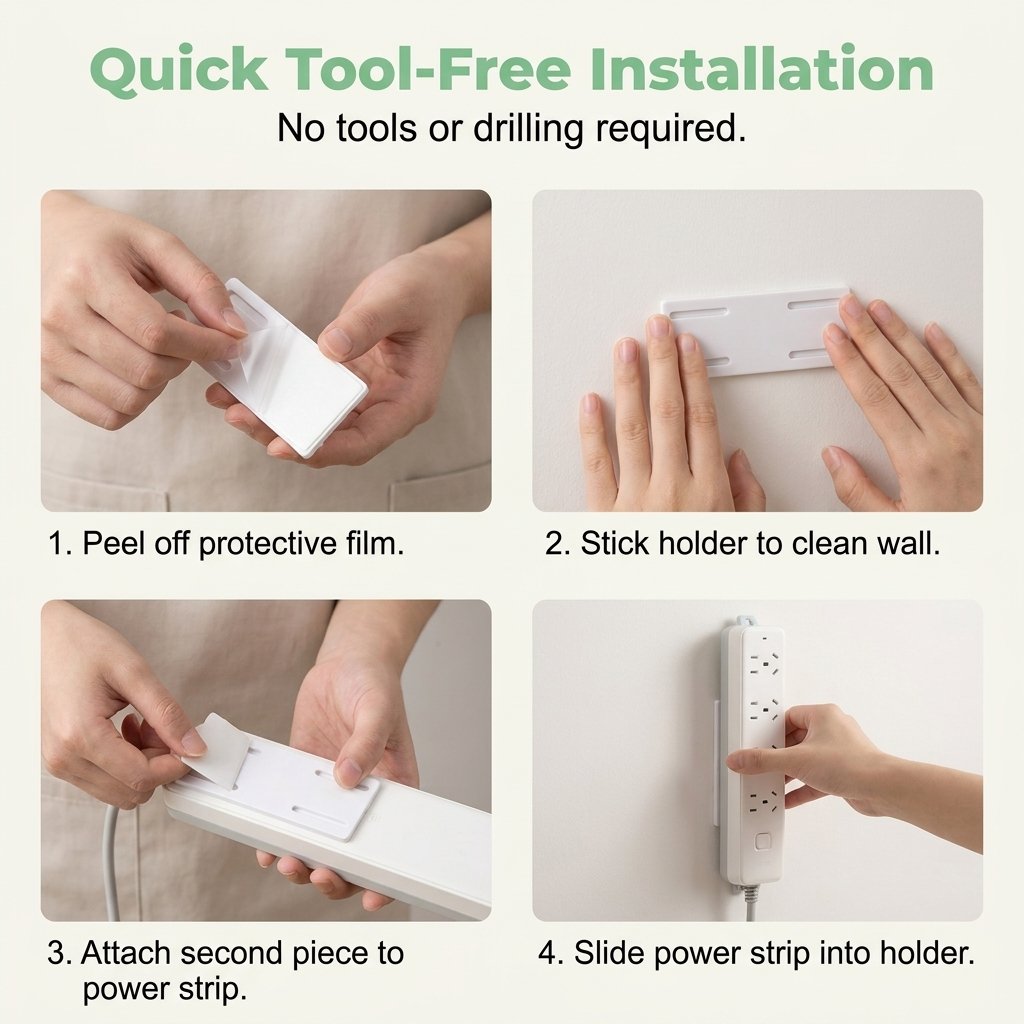 Quick Tool-Free Installation
No tools or drilling required.

1. Peel off protective film.

2. Stick holder to clean wall.

3. Attach second piece to power strip.

4. Slide power strip into holder.