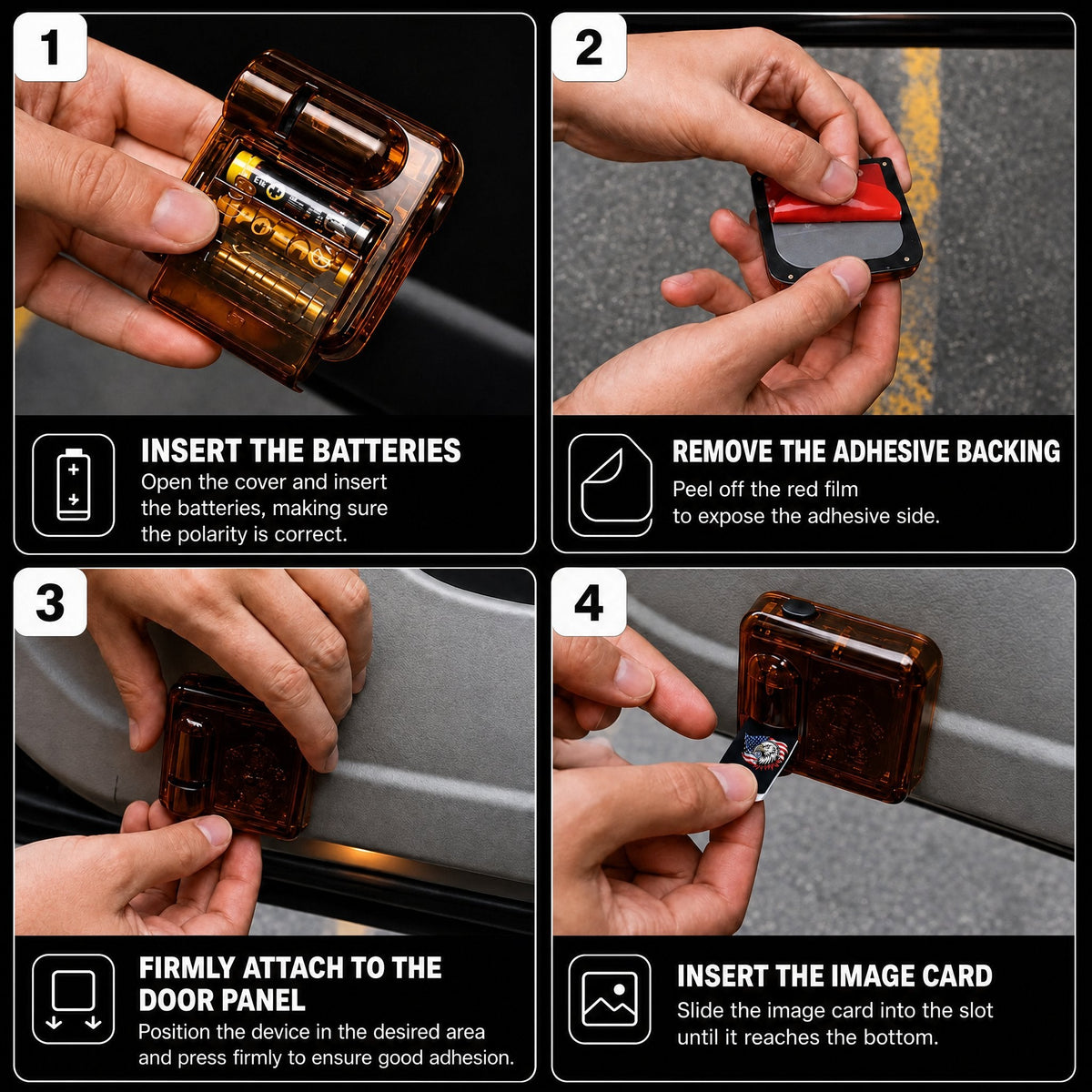 1

INSERT THE BATTERIES
Open the cover and insert the batteries, making sure the polarity is correct.

2

REMOVE THE ADHESIVE BACKING
Peel off the red film to expose the adhesive side.

3

FIRMLY ATTACH TO THE DOOR PANEL
Position the device in the desired area and press firmly to ensure good adhesion.

4

INSERT THE IMAGE CARD
Slide the image card into the slot until it reaches the bottom.