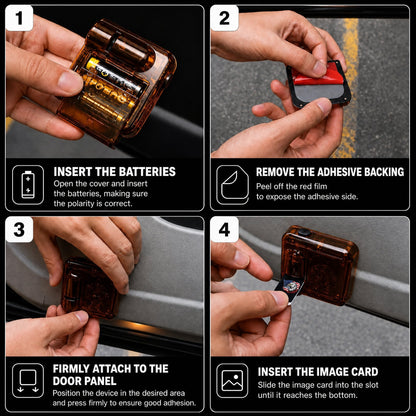 1

INSERT THE BATTERIES
Open the cover and insert the batteries, making sure the polarity is correct.

2

REMOVE THE ADHESIVE BACKING
Peel off the red film to expose the adhesive side.

3

FIRMLY ATTACH TO THE DOOR PANEL
Position the device in the desired area and press firmly to ensure good adhesion.

4

INSERT THE IMAGE CARD
Slide the image card into the slot until it reaches the bottom.