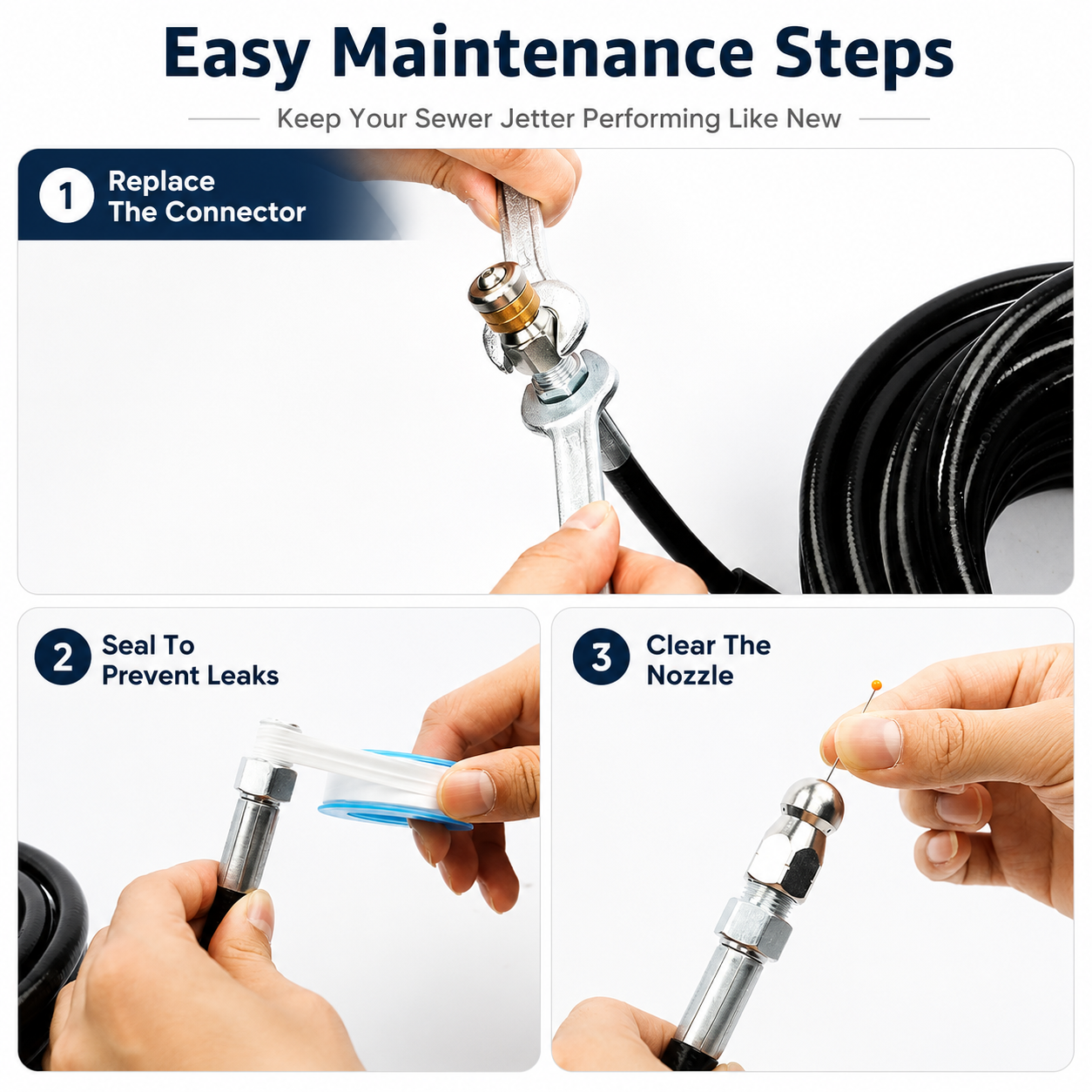 Easy Maintenance Steps

Keep Your Sewer Jetter Performing Like New

1 Replace The Connector

2 Seal To Prevent Leaks

3 Clear The Nozzle