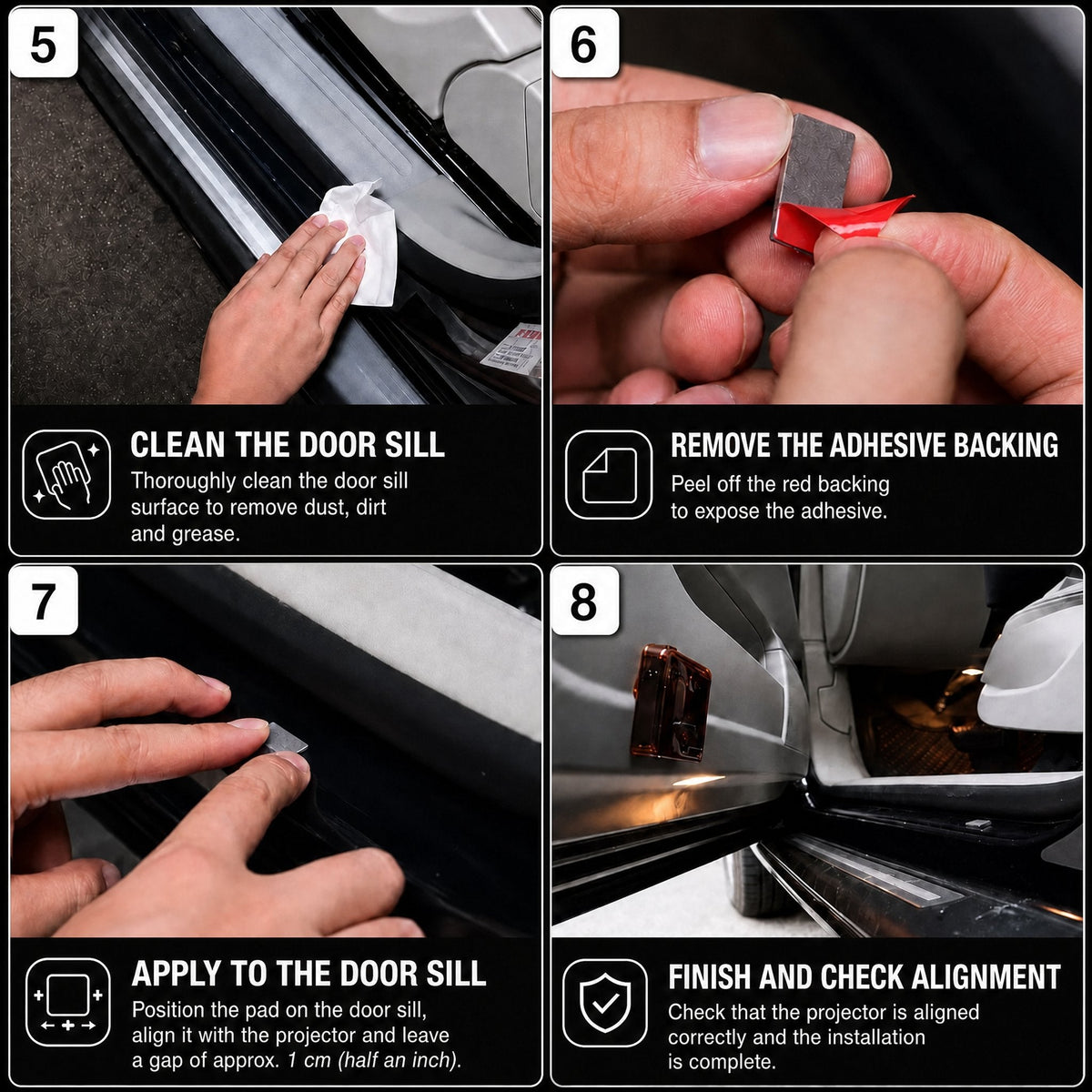 5

CLEAN THE DOOR SILL

Thoroughly clean the door sill surface to remove dust, dirt and grease.

6

REMOVE THE ADHESIVE BACKING

Peel off the red backing to expose the adhesive.

7

APPLY TO THE DOOR SILL

Position the pad on the door sill, align it with the projector and leave a gap of approx. 1 cm (half an inch).

8

FINISH AND CHECK ALIGNMENT

Check that the projector is aligned correctly and the installation is complete.