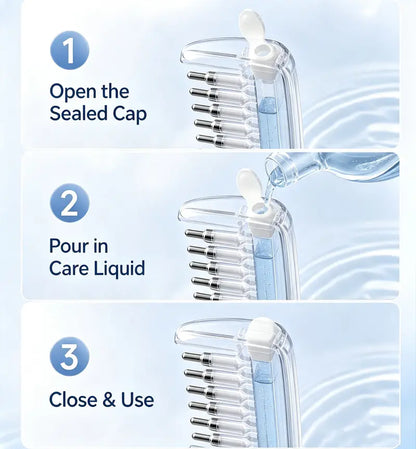 1

Open the Sealed Cap

2

Pour in Care Liquid

3

Close & Use